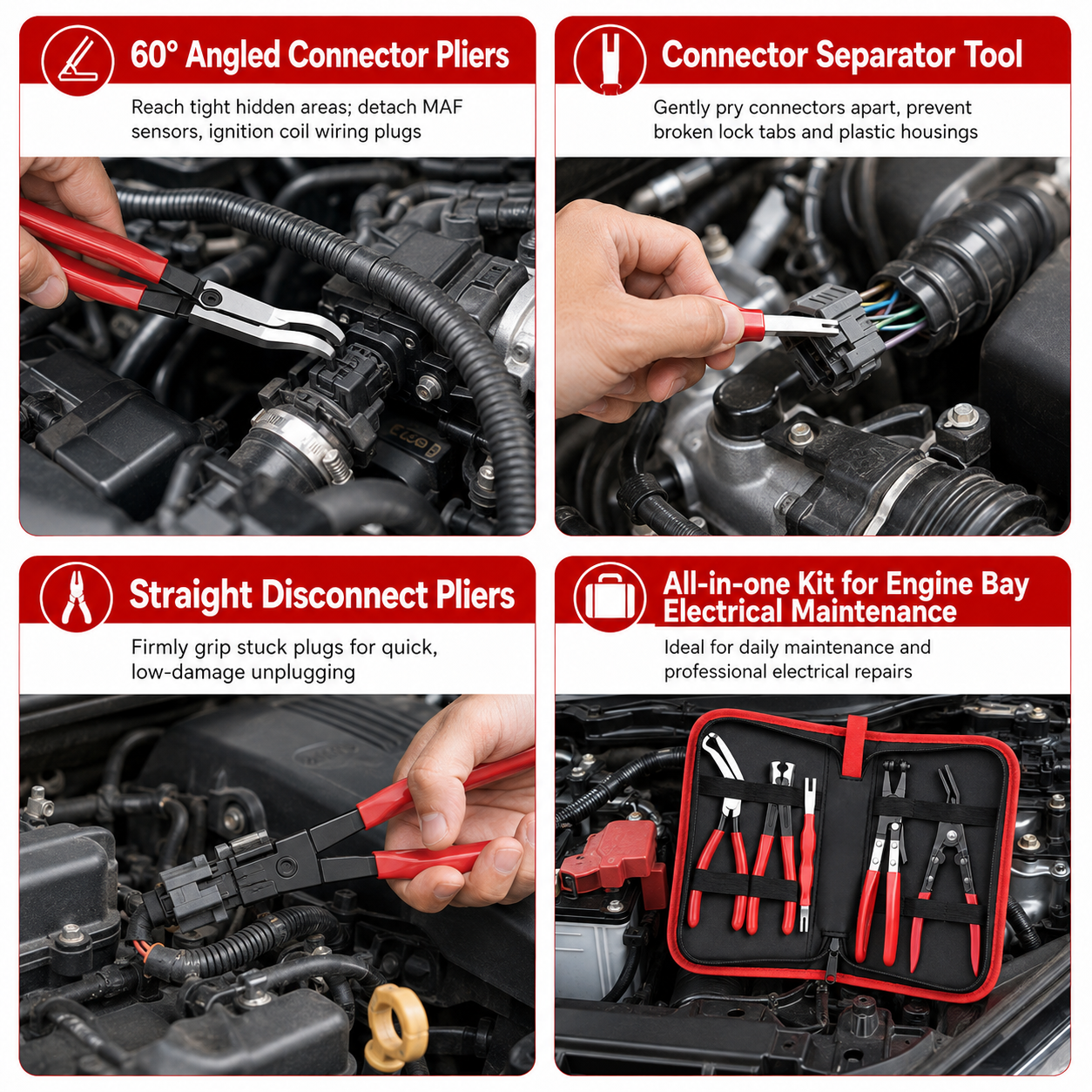 60° Angled Connector Pliers

Reach tight hidden areas; detach MAF sensors, ignition coil wiring plugs

Connector Separator Tool

Gently pry connectors apart, prevent broken lock tabs and plastic housings

Straight Disconnect Pliers

Firmly grip stuck plugs for quick, low-damage unplugging

All-in-one Kit for Engine Bay Electrical Maintenance

Ideal for daily maintenance and professional electrical repairs